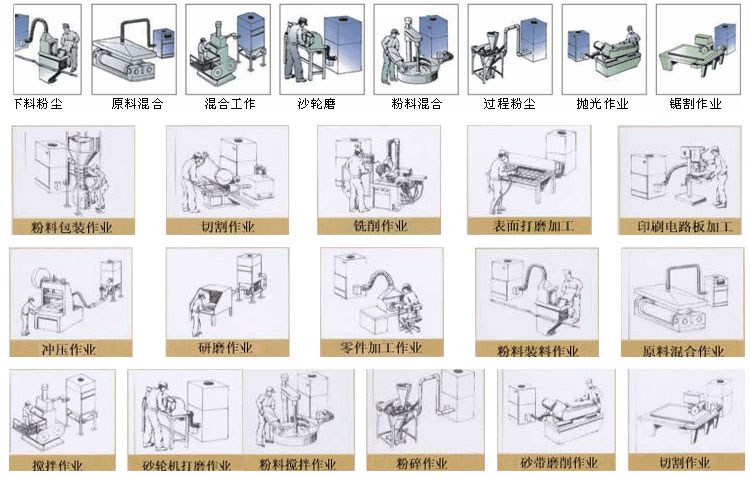 下料粉尘 原料混合 混合工作 沙轮磨 粉料混合 过程粉尘 抛光作业 锯割作业

粉料包装作业 切割作业 铣削作业 表面打磨加工 印刷电路板加工

冲压作业 研磨作业 零件加工作业 粉料装料作业 原料混合作业

搅拌作业 砂轮机打磨作业 粉料搅拌作业 粉碎作业 砂带磨削作业 切割作业